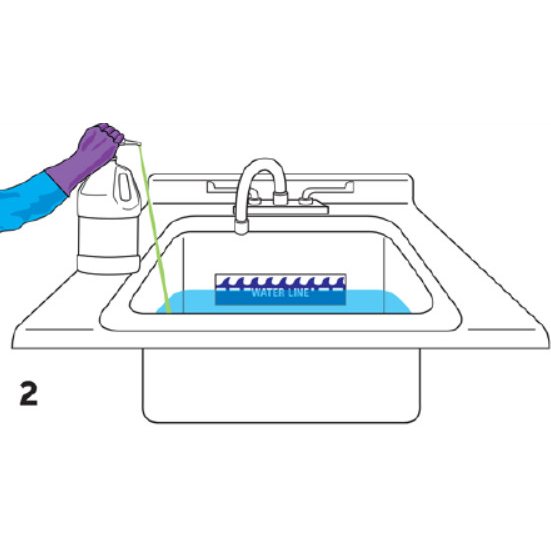 WATER LINE

2