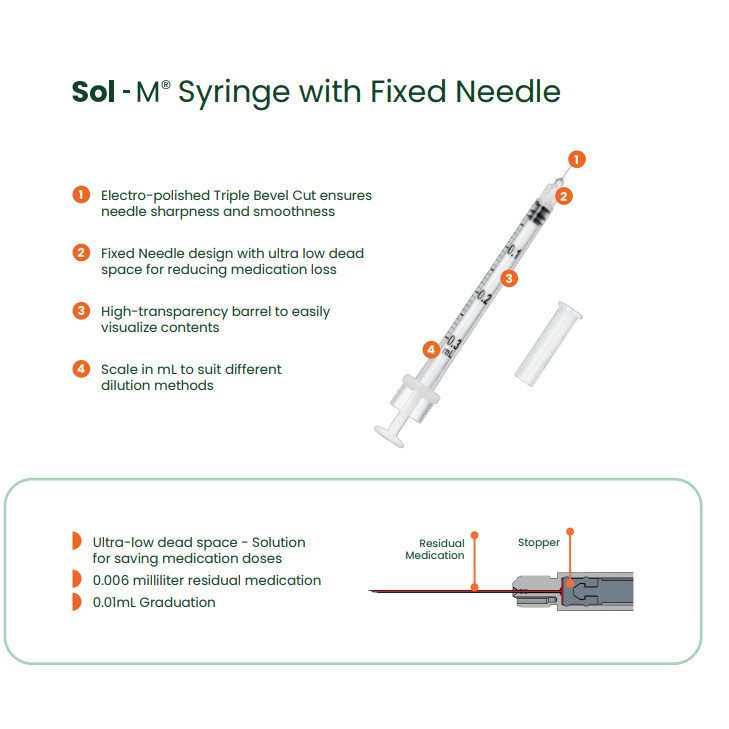 Sol - M® Syringe with Fixed Needle

1 Electro-polished Triple Bevel Cut ensures needle sharpness and smoothness

2 Fixed Needle design with ultra low dead space for reducing medication loss

3 High-transparency barrel to easily visualize contents

4 Scale in mL to suit different dilution methods

1
2
0.1
3
0.2
4
0.3
mL

Ultra-low dead space - Solution for saving medication doses

0.006 milliliter residual medication

0.01mL Graduation

Residual Medication

Stopper